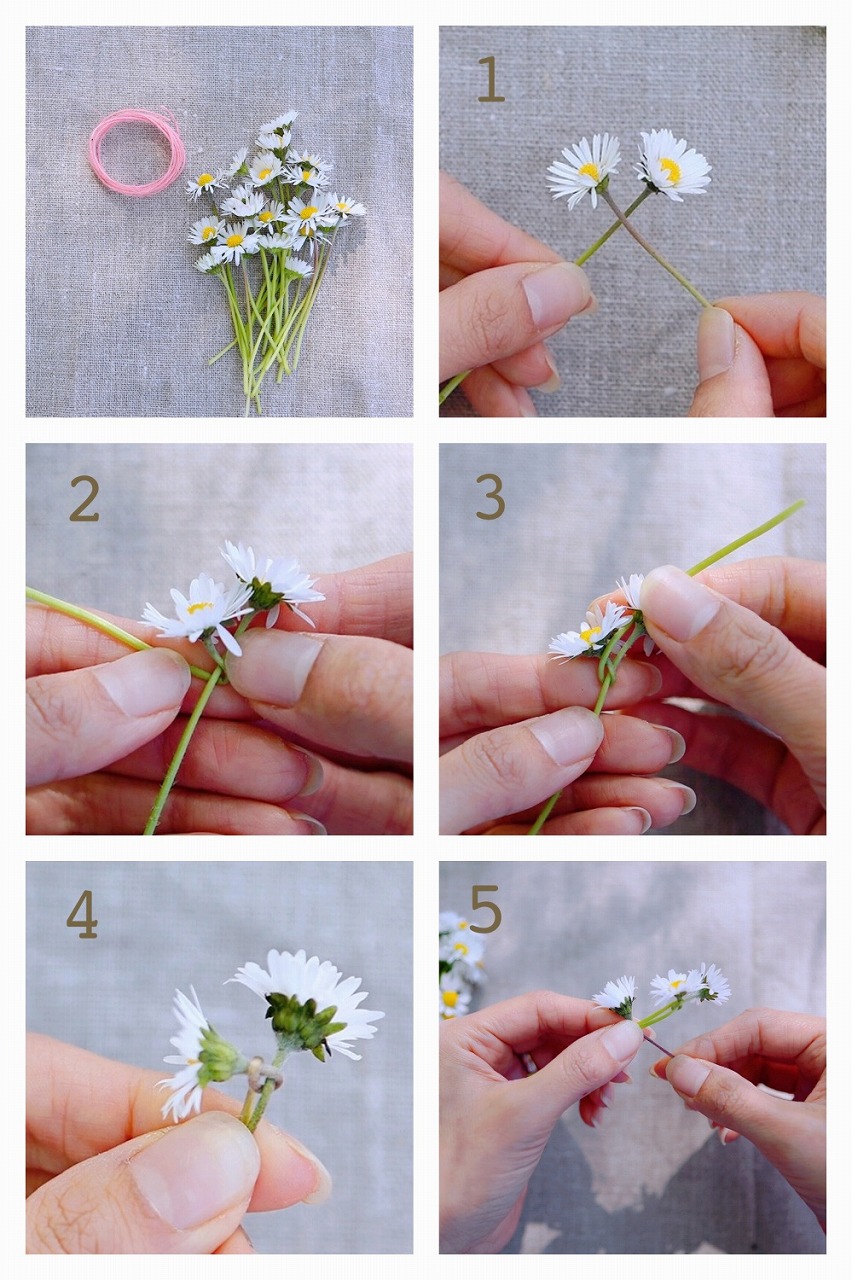 1

2

3

4

5