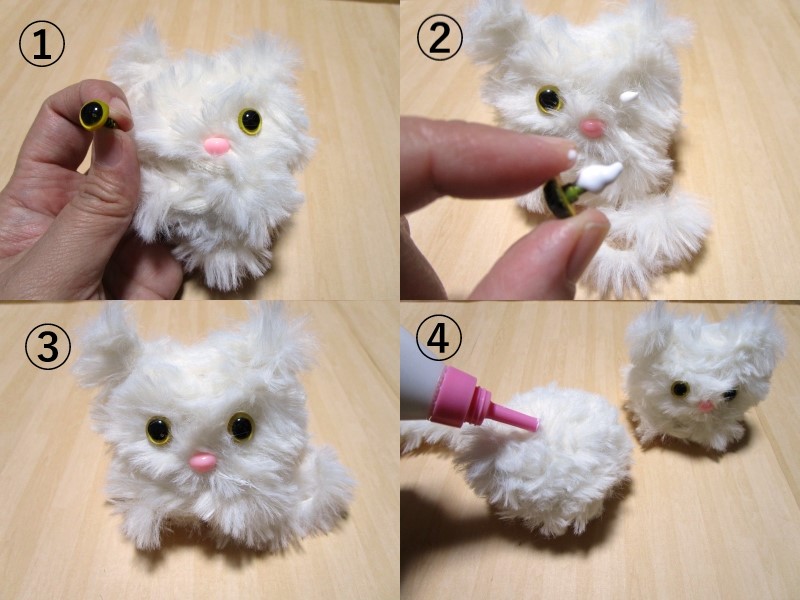 ①

②

③

④